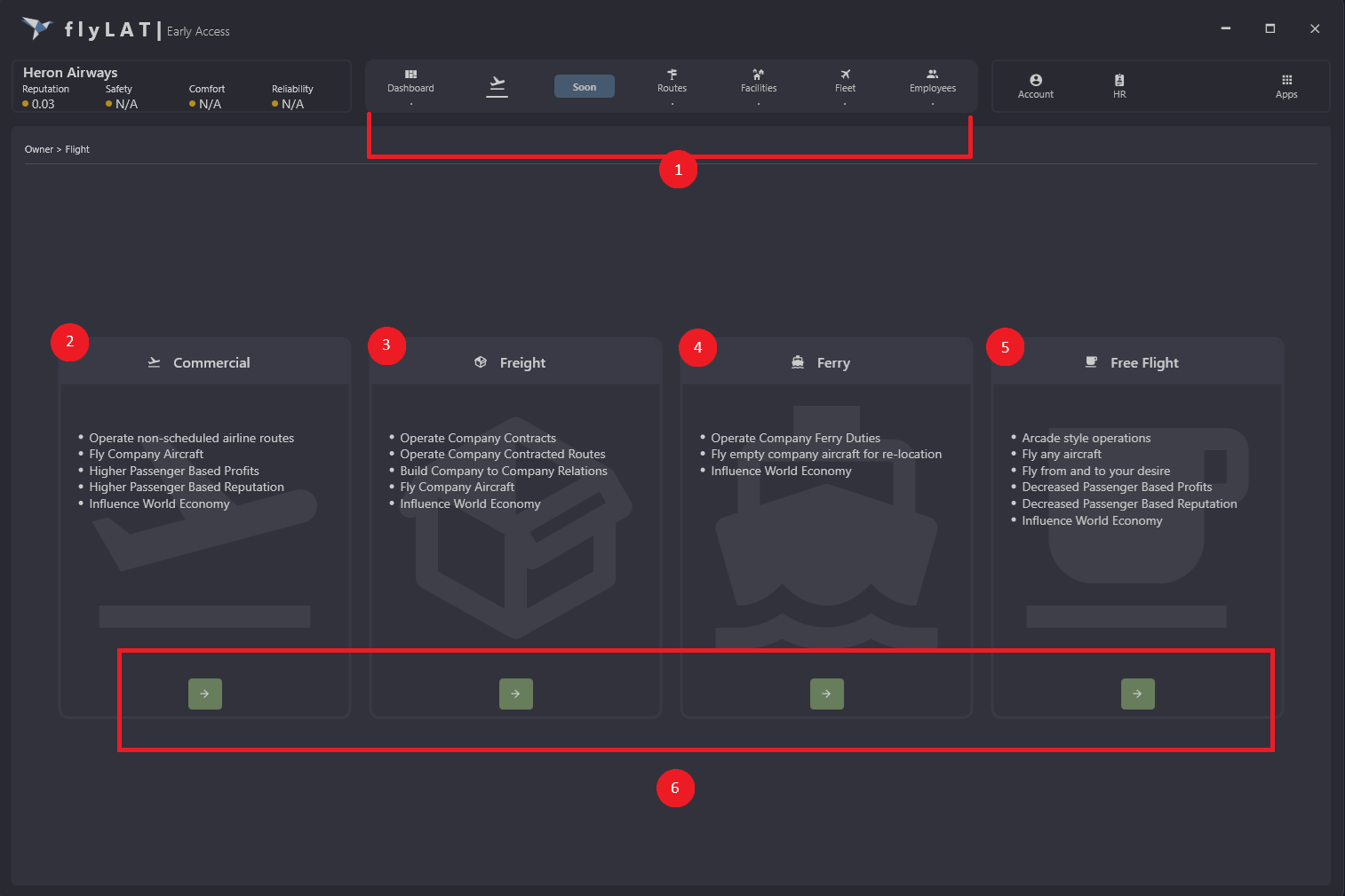 flyLAT | Early Access

Heron Airways
Reputation 0.03
Safety N/A
Comfort N/A
Reliability N/A

Dashboard
Soon
Routes
Facilities
Fleet
Employees

Account
HR
Apps

Owner > Flight

1

2

Commercial

- Operate non-scheduled airline routes
- Fly Company Aircraft
- Higher Passenger Based Profits
- Higher Passenger Based Reputation
- Influence World Economy

3

Freight

- Operate Company Contracts
- Operate Company Contracted Routes
- Build Company to Company Relations
- Fly Company Aircraft
- Influence World Economy

4

Ferry

- Operate Company Ferry Duties
- Fly empty company aircraft for re-location
- Influence World Economy

5

Free Flight

- Arcade style operations
- Fly any aircraft
- Fly from and to your desire
- Decreased Passenger Based Profits
- Decreased Passenger Based Reputation
- Influence World Economy

6